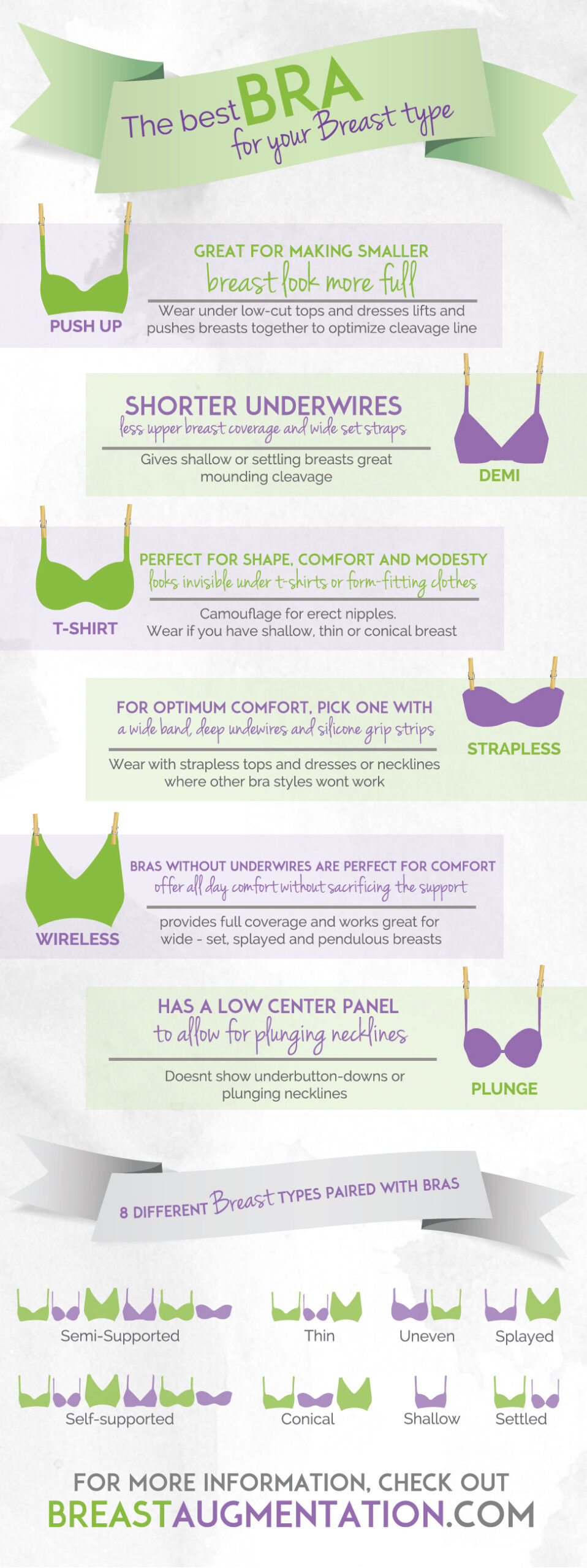 The best BRA for your Breast type

PUSH UP

GREAT FOR MAKING SMALLER breast look more full

Wear under low-cut tops and dresses lifts and pushes breasts together to optimize cleavage line

SHORTER UNDERWIRES less upper breast coverage and wide set straps

Gives shallow or settling breasts great mounding cleavage

DEMI

T-SHIRT

PERFECT FOR SHAPE, COMFORT AND MODESTY looks invisible under t-shirts or form-fitting clothes

Camouflage for erect nipples. Wear if you have shallow, thin or conical breast

FOR OPTIMUM COMFORT, PICK ONE WITH a wide band, deep undewires and silicone grip strips

Wear with strapless tops and dresses or necklines where other bra styles wont work

STRAPLESS

WIRELESS

BRAS WITHOUT UNDERWIRES ARE PERFECT FOR COMFORT offer all day comfort without sacrificing the support

provides full coverage and works great for wide - set, splayed and pendulous breasts

HAS A LOW CENTER PANEL to allow for plunging necklines

Doesnt show underbutton-downs or plunging necklines

PLUNGE

8 DIFFERENT Breast TYPES PAIRED WITH BRAS

Semi-Supported

Thin

Uneven

Splayed

Self-supported

Conical

Shallow

Settled

FOR MORE INFORMATION, CHECK OUT BREASTAUGMENTATION.COM